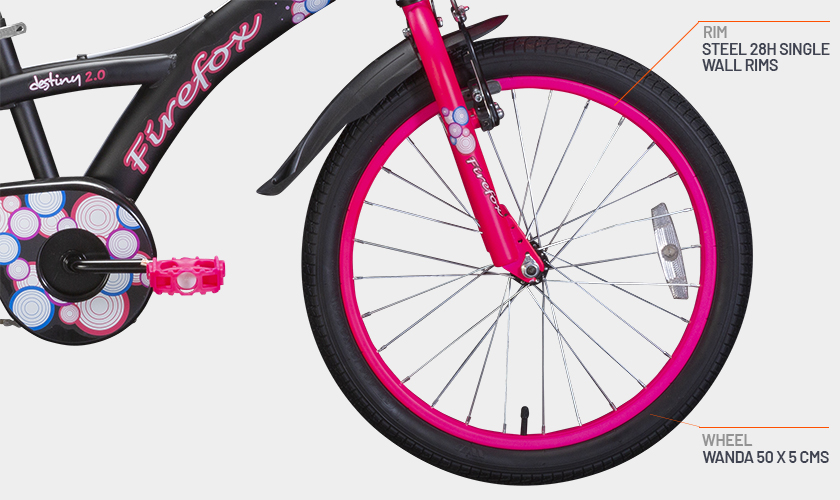 destiny 2.0

Firefox

Firefox

RIM
STEEL 28H SINGLE WALL RIMS

WHEEL
WANDA 50 X 5 CMS